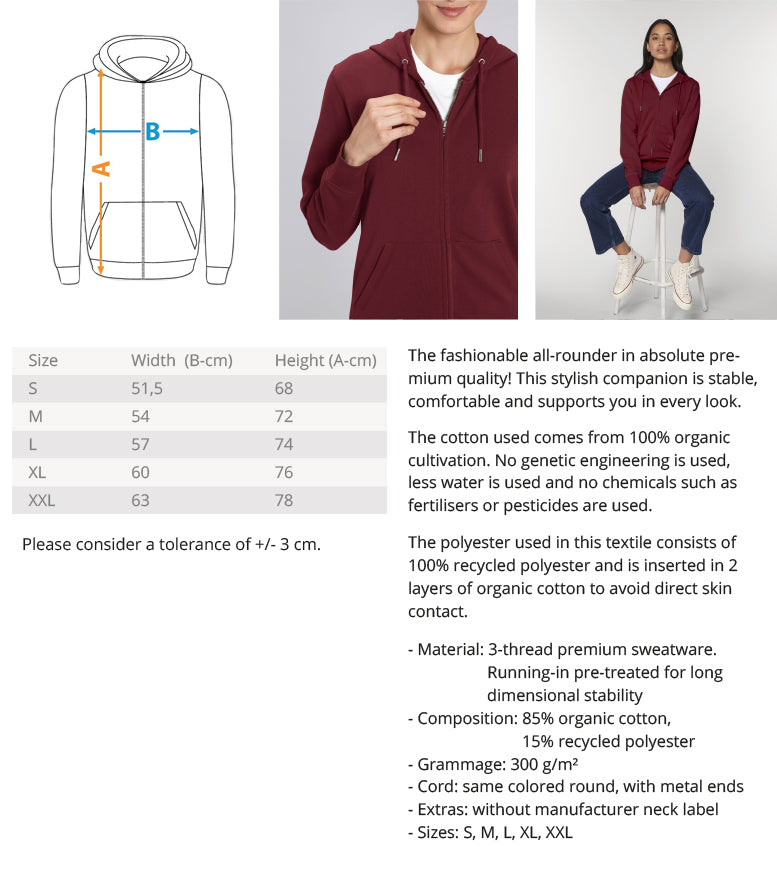 B

A

| Size | Width (B-cm) | Height (A-cm) |
|---|---|---|
| S | 51,5 | 68 |
| M | 54 | 72 |
| L | 57 | 74 |
| XL | 60 | 76 |
| XXL | 63 | 78 |

Please consider a tolerance of +/- 3 cm.

The fashionable all-rounder in absolute premium quality! This stylish companion is stable, comfortable and supports you in every look.

The cotton used comes from 100% organic cultivation. No genetic engineering is used, less water is used and no chemicals such as fertilisers or pesticides are used.

The polyester used in this textile consists of 100% recycled polyester and is inserted in 2 layers of organic cotton to avoid direct skin contact.

- Material: 3-thread premium sweatware. Running-in pre-treated for long dimensional stability
- Composition: 85% organic cotton, 15% recycled polyester
- Grammage: 300 g/m²
- Cord: same colored round, with metal ends
- Extras: without manufacturer neck label
- Sizes: S, M, L, XL, XXL